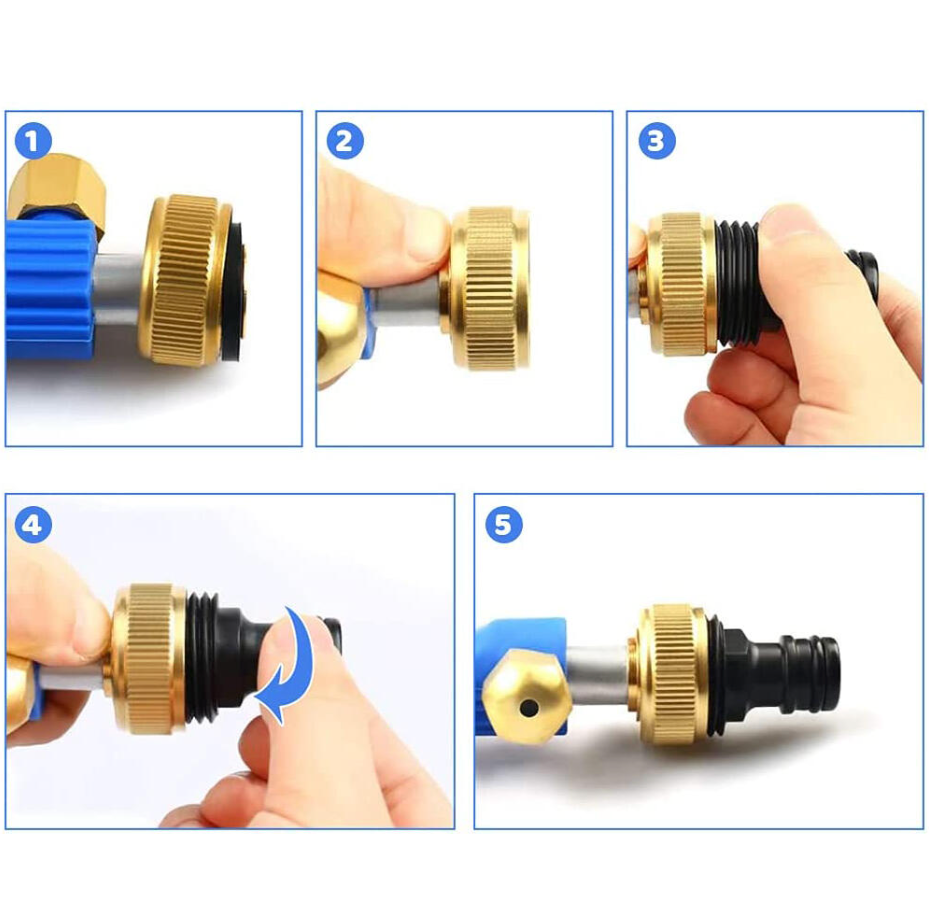 1

2

3

4

5