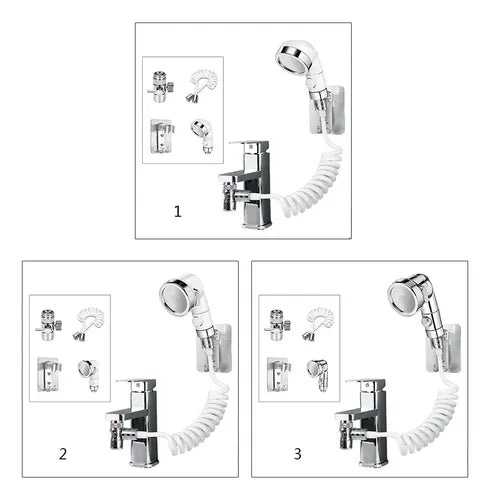 1

2

3