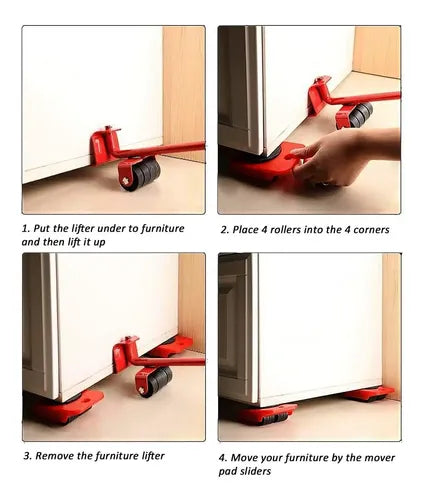 1. Put the lifter under to furniture and then lift it up

2. Place 4 rollers into the 4 corners

3. Remove the furniture lifter

4. Move your furniture by the mover pad sliders