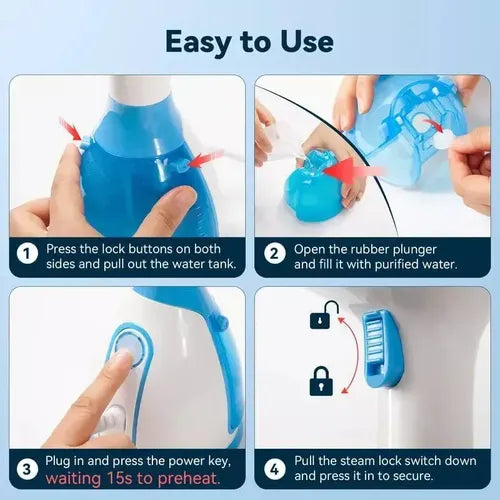 Easy to Use

1 Press the lock buttons on both sides and pull out the water tank.

2 Open the rubber plunger and fill it with purified water.

3 Plug in and press the power key, waiting 15s to preheat.

4 Pull the steam lock switch down and press it in to secure.