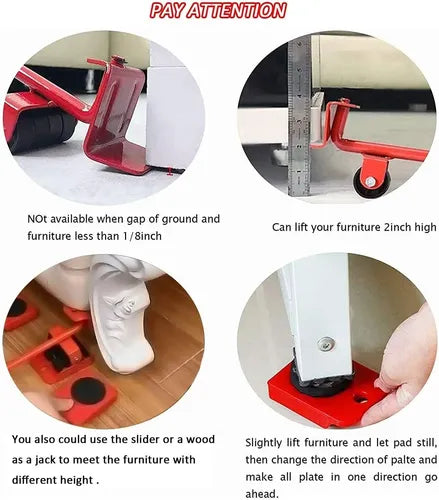 PAY ATTENTION

NOt available when gap of ground and furniture less than 1/8inch

Can lift your furniture 2inch high

You also could use the slider or a wood as a jack to meet the furniture with different height .

Slightly lift furniture and let pad still, then change the direction of palte and make all plate in one direction go ahead.