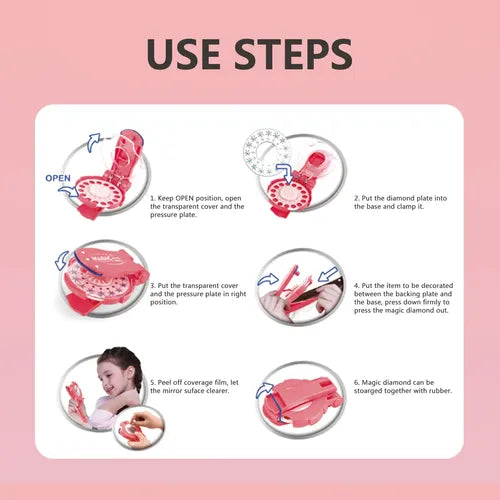 USE STEPS

OPEN

1. Keep OPEN position, open the transparent cover and the pressure plate.

2. Put the diamond plate into the base and clamp it.

3. Put the transparent cover and the pressure plate in right position.

4. Put the item to be decorated between the backing plate and the base, press down firmly to press the magic diamond out.

5. Peel off coverage film, let the mirror suface clearer.

6. Magic diamond can be stoarged together with rubber.