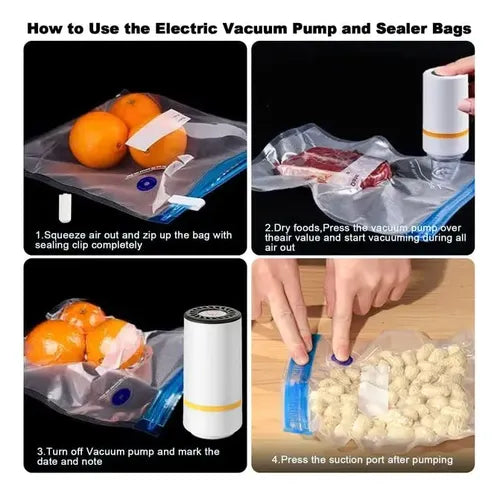 How to Use the Electric Vacuum Pump and Sealer Bags

1.Squeeze air out and zip up the bag with sealing clip completely

2.Dry foods,Press the vacuum pump over theair value and start vacuuming during all air out

3.Turn off Vacuum pump and mark the date and note

4.Press the suction port after pumping